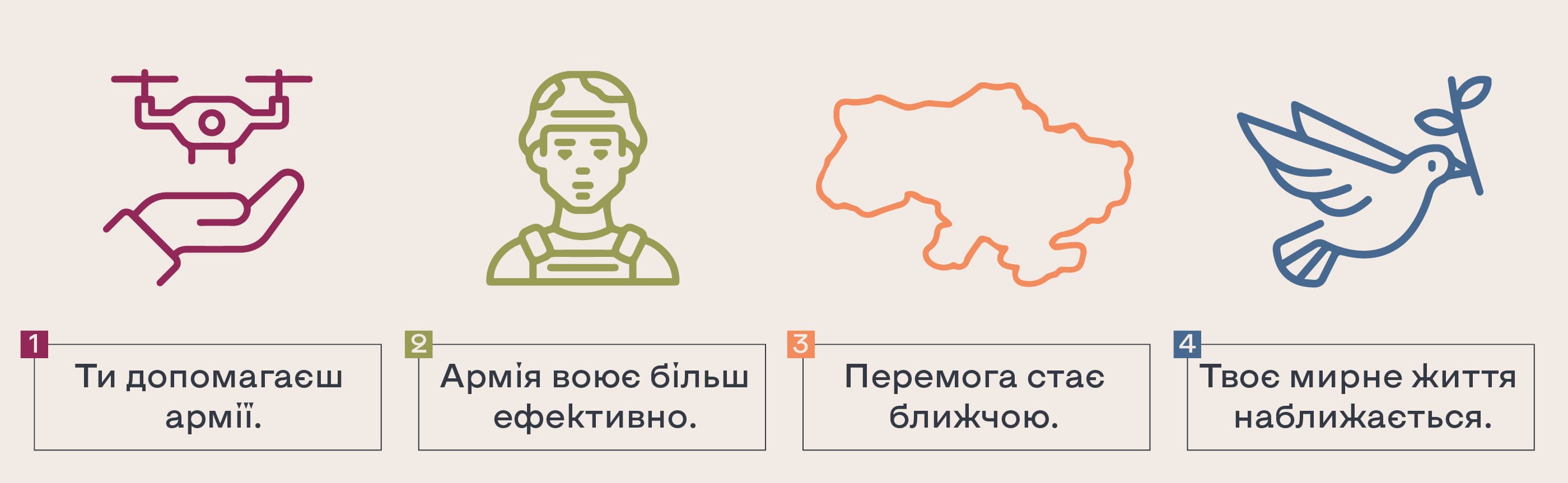 1
Ти допомагаєш армії.

2
Армія воює більш ефективно.

3
Перемога стає ближчою.

4
Твоє мирне життя наближається.